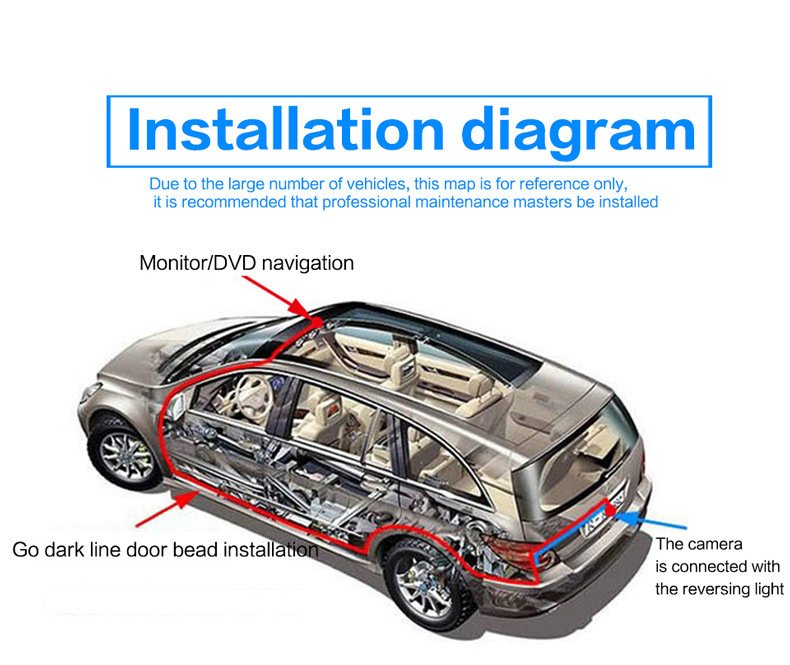 Installation diagram

Due to the large number of vehicles, this map is for reference only, it is recommended that professional maintenance masters be installed

Monitor/DVD navigation

Go dark line door bead installation

The camera is connected with the reversing light